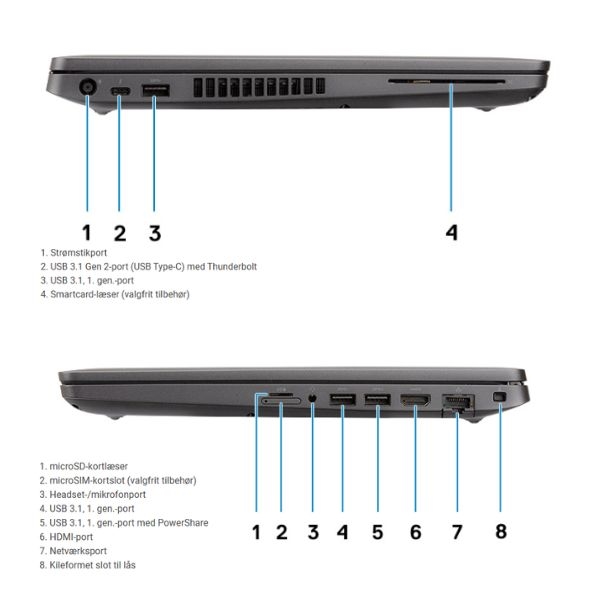 1 2 3 4

1. Strømstikport
2. USB 3.1 Gen 2-port (USB Type-C) med Thunderbolt
3. USB 3.1, 1. gen.-port
4. Smartcard-læser (valgfrit tilbehør)

1. microSD-kortlæser
2. microSIM-kortslot (valgfrit tilbehør)
3. Headset-/mikrofonport
4. USB 3.1, 1. gen.-port
5. USB 3.1, 1. gen.-port med PowerShare
6. HDMI-port
7. Netværksport
8. Kileformet slot til lås

1 2 3 4 5 6 7 8